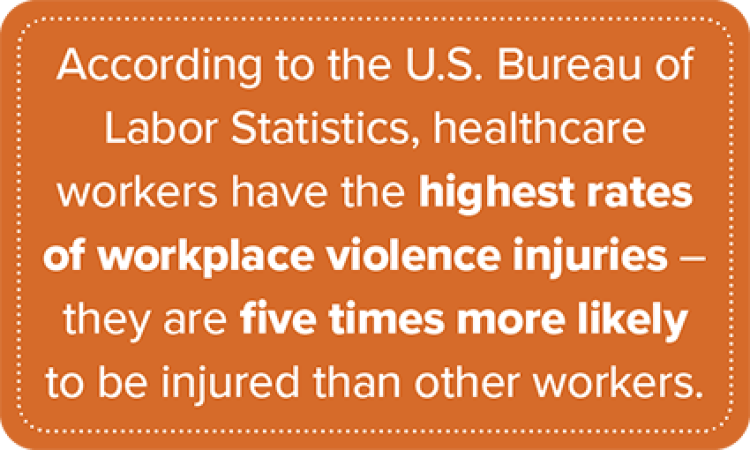 According to the U.S. Bureau of Labor Statistics, healthcare workers have the highest rates of workplace violence injuries – they are five times more likely to be injured than other workers.