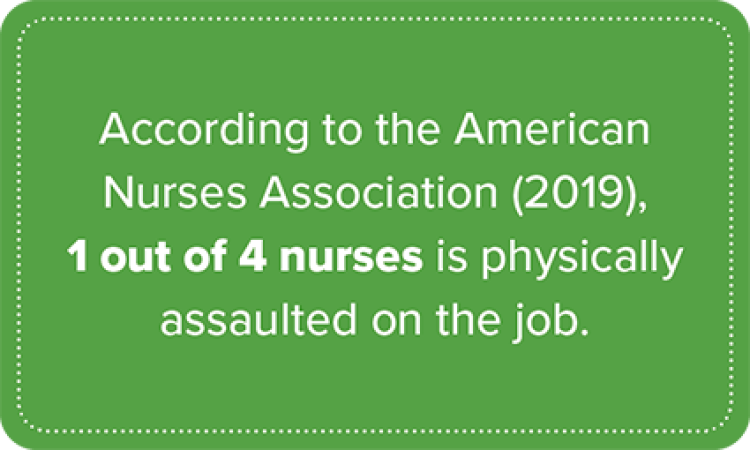 According to the American Nurses Association (2019), 1 out of 4 nurses is physically assaulted on the job.