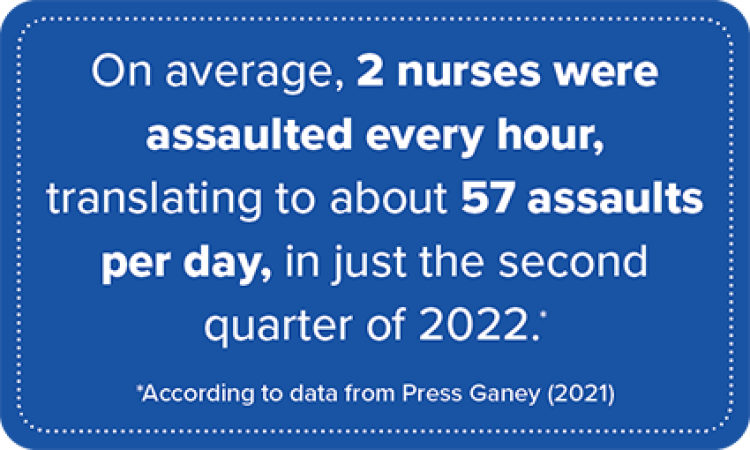 On average, 2 nurses were assaulted every hour, translating to about 57 assaults per day, in just the second quarter of 2022.*

*According to data from Press Ganey (2021)